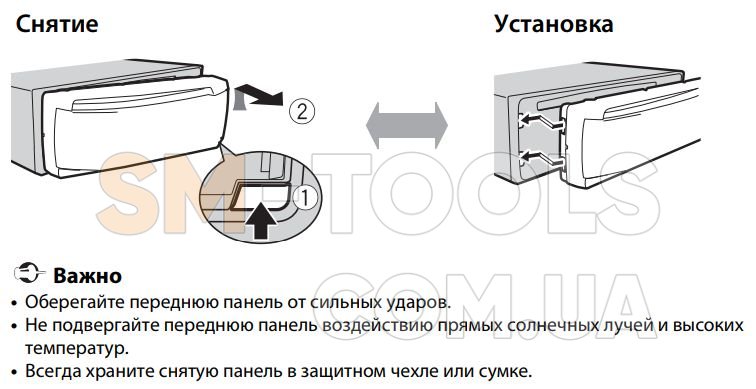 Снятие

Установка

2

1

SM-TOOLS
COM.UA

Важно

• Оберегайте переднюю панель от сильных ударов.
• Не подвергайте переднюю панель воздействию прямых солнечных лучей и высоких температур.
• Всегда храните снятую панель в защитном чехле или сумке.