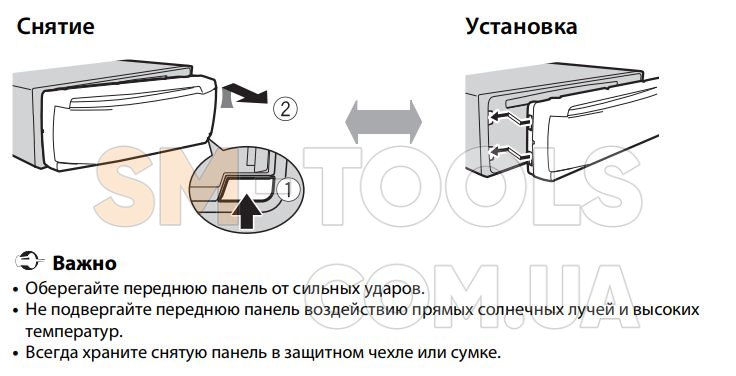 Снятие

Установка

② 

①

SMTOOLS
COM.UA

Важно
• Оберегайте переднюю панель от сильных ударов.
• Не подвергайте переднюю панель воздействию прямых солнечных лучей и высоких температур.
• Всегда храните снятую панель в защитном чехле или сумке.