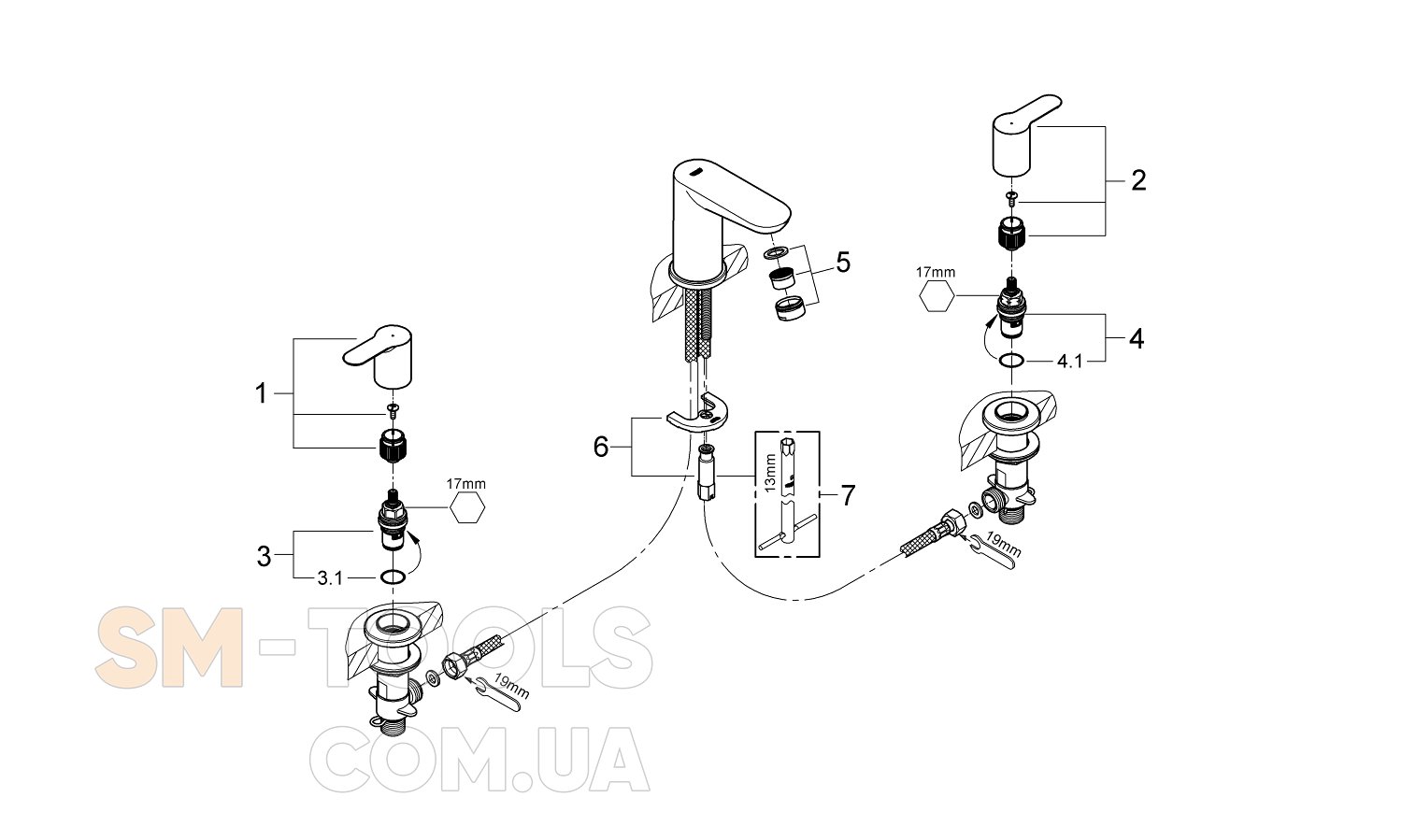 2

5

17mm

4

4.1

1

6

13mm

7

17mm

3

3.1

19mm

19mm

SM-TOOLS
COM.UA