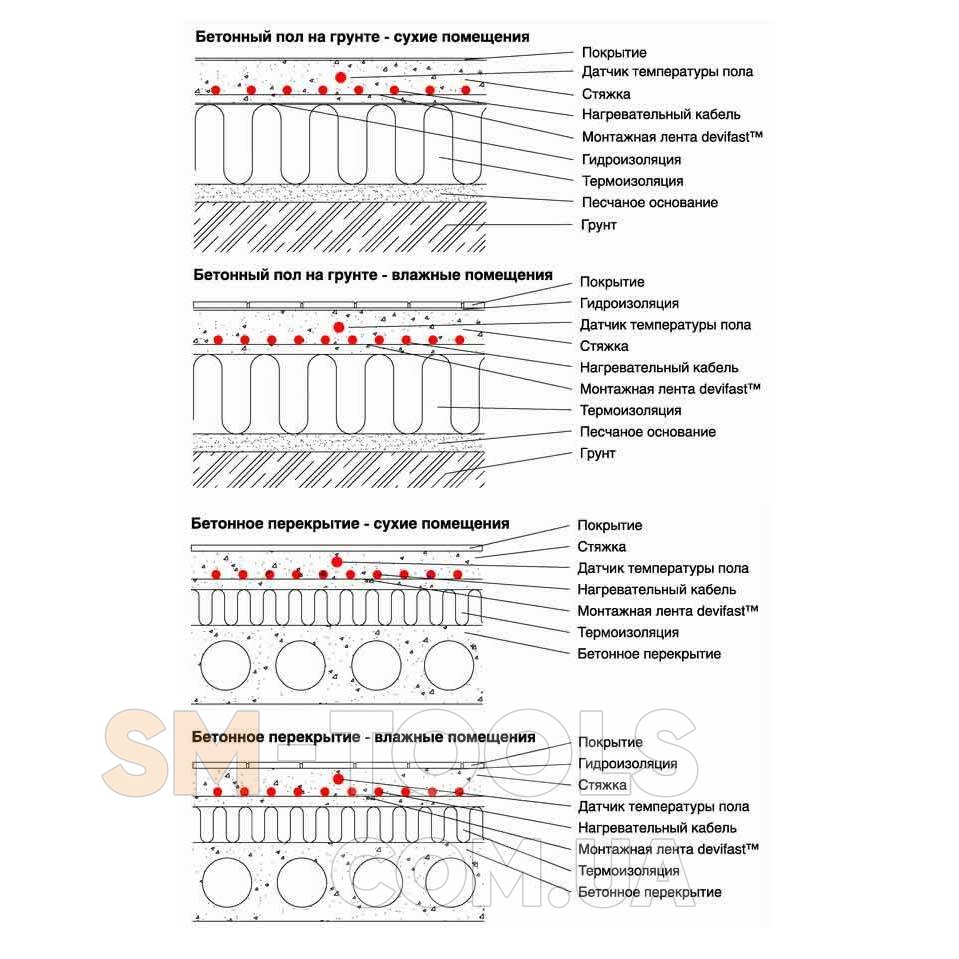 Бетонный пол на грунте - сухие помещения

Покрытие
Датчик температуры пола
Стяжка
Нагревательный кабель
Монтажная лента devifast™
Гидроизоляция
Термоизоляция
Песчаное основание
Грунт

Бетонный пол на грунте - влажные помещения

Покрытие
Гидроизоляция
Датчик температуры пола
Стяжка
Нагревательный кабель
Монтажная лента devifast™
Термоизоляция
Песчаное основание
Грунт

Бетонное перекрытие - сухие помещения

Покрытие
Стяжка
Датчик температуры пола
Нагревательный кабель
Монтажная лента devifast™
Термоизоляция
Бетонное перекрытие

Бетонное перекрытие - влажные помещения

Покрытие
Гидроизоляция
Стяжка
Датчик температуры пола
Нагревательный кабель
Монтажная лента devifast™
Термоизоляция
Бетонное перекрытие

SM-TOOLS
.COM.UA