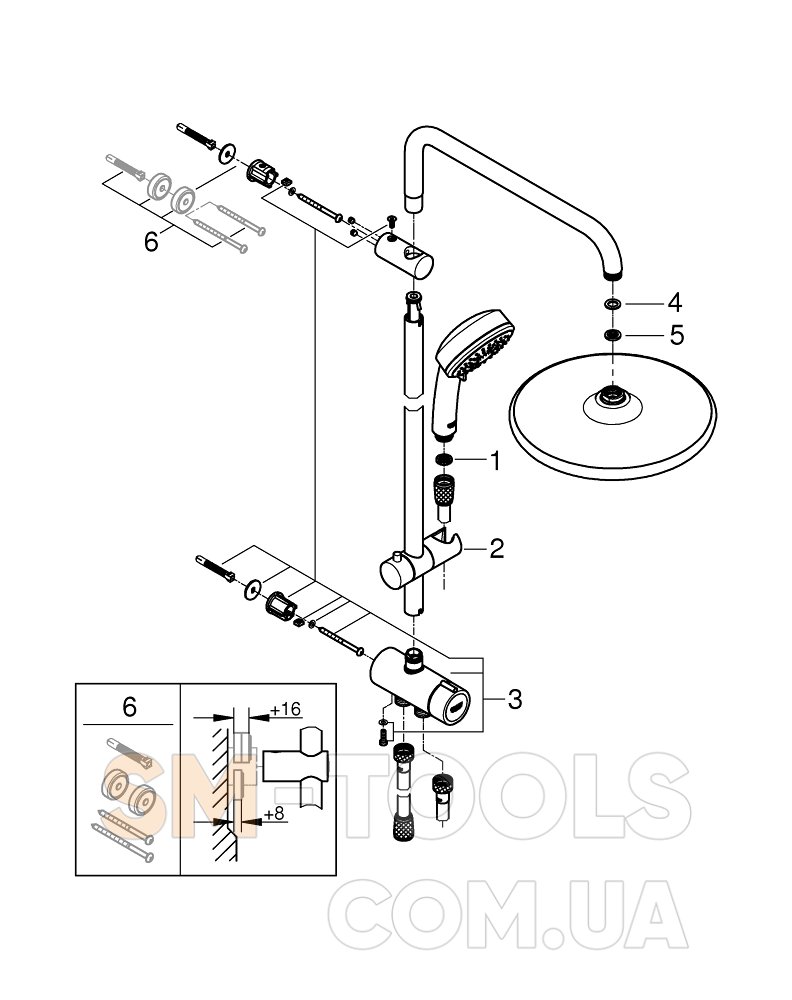 6
4
5
1
2
3
6
+16
+8
SM-TOOLS
COM.UA