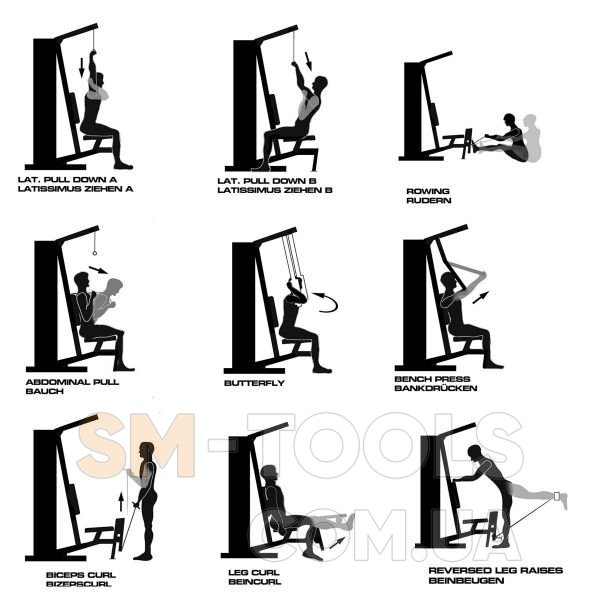 LAT. PULL DOWN A
LATISSIMUS ZIEHEN A

LAT. PULL DOWN B
LATISSIMUS ZIEHEN B

ROWING
RUDERN

ABDOMINAL PULL
BAUCH

BUTTERFLY

BENCH PRESS
BANKDRÜCKEN

SM-TOOLS
COM.UA

BICEPS CURL
BIZEPSCURL

LEG CURL
BEINCURL

REVERSED LEG RAISES
BEINBEUGEN