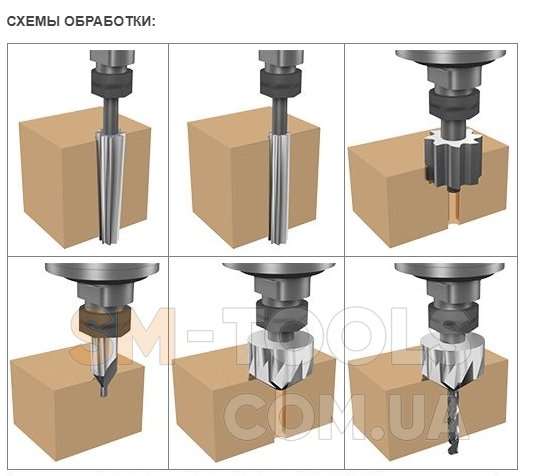 СХЕМЫ ОБРАБОТКИ:

SM-TOOLS
COM.UA