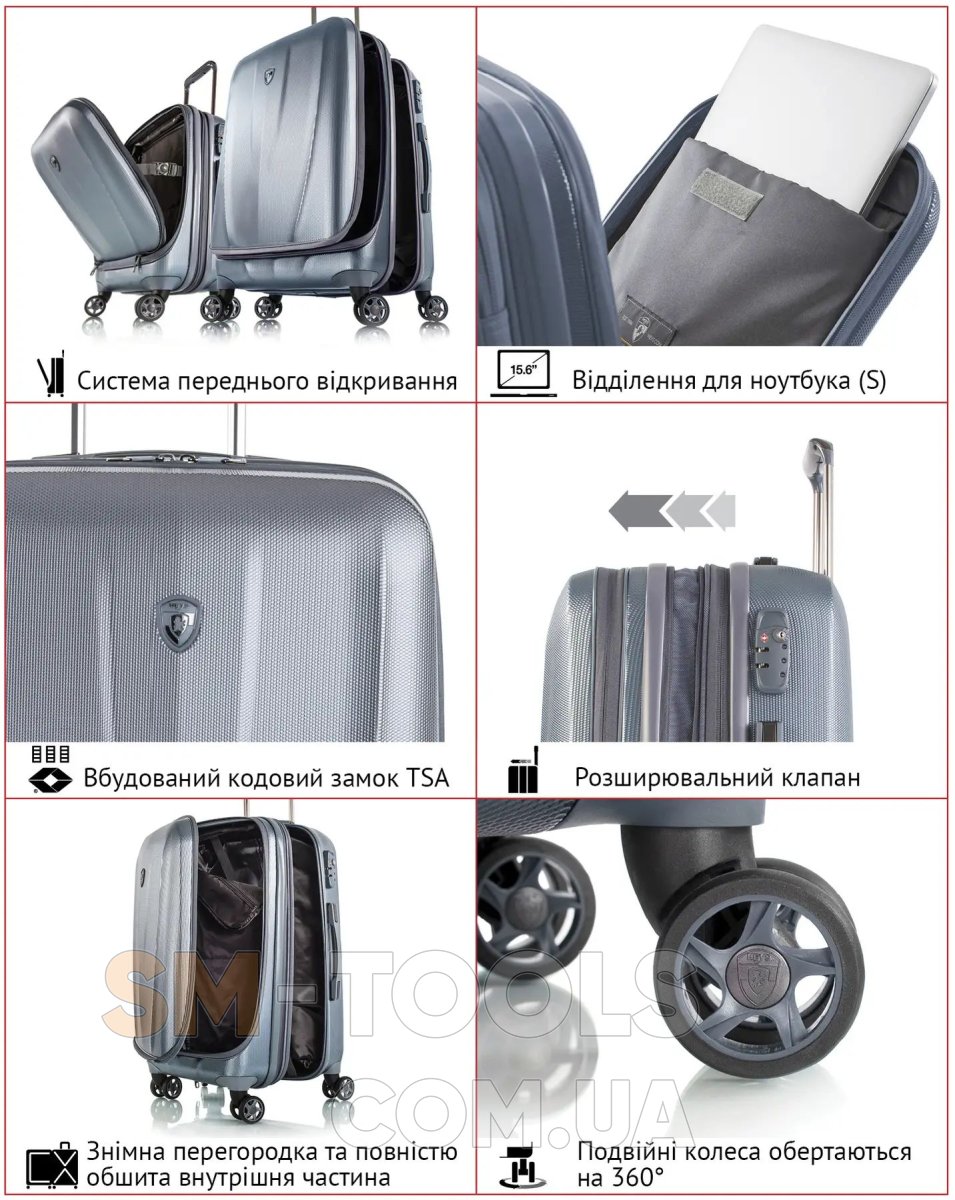 Система переднього відкривання

15.6"

Відділення для ноутбука (S)

Вбудований кодовий замок TSA

Розширювальний клапан

SM-TOOLS
COM.UA

Знімна перегородка та повністю обшита внутрішня частина

Подвійні колеса обертаються на 360°