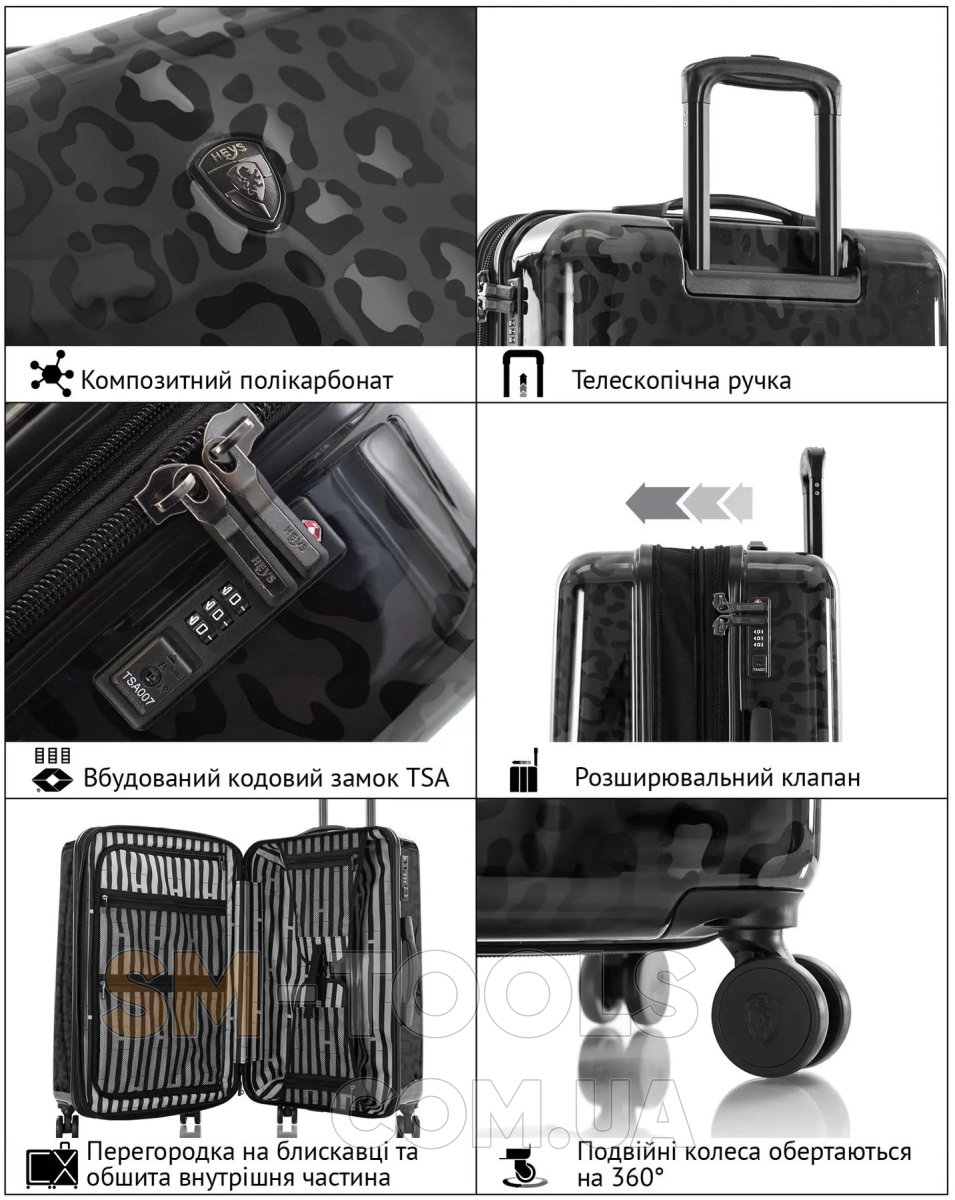 HEYS

Композитний полікарбонат

Телескопічна ручка

HEYS

TSA007

Вбудований кодовий замок TSA

Розширювальний клапан

SM-TOOLS
COM.UA

Перегородка на блискавці та обшита внутрішня частина

Подвійні колеса обертаються на 360°