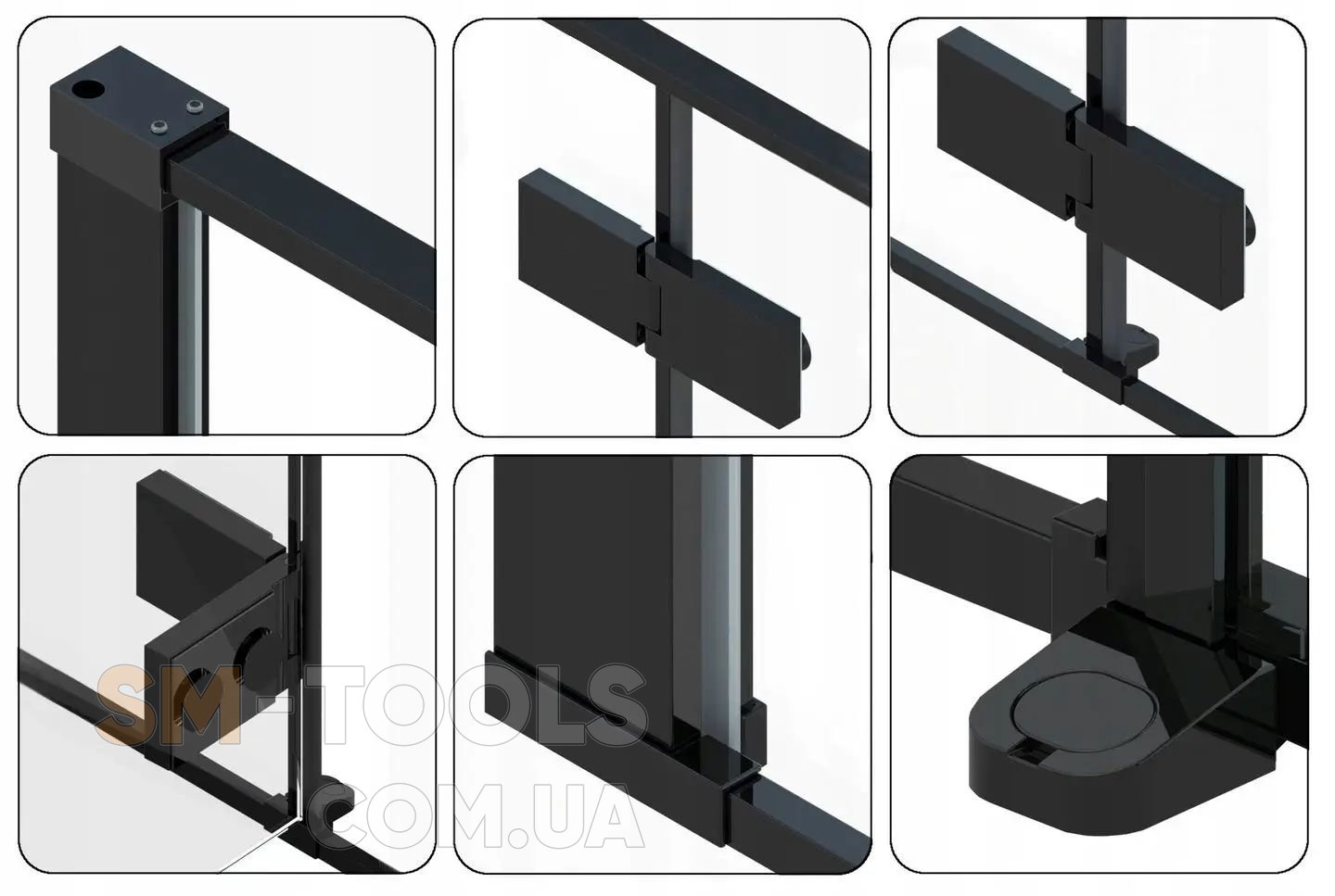 SM-TOOLS
COM.UA