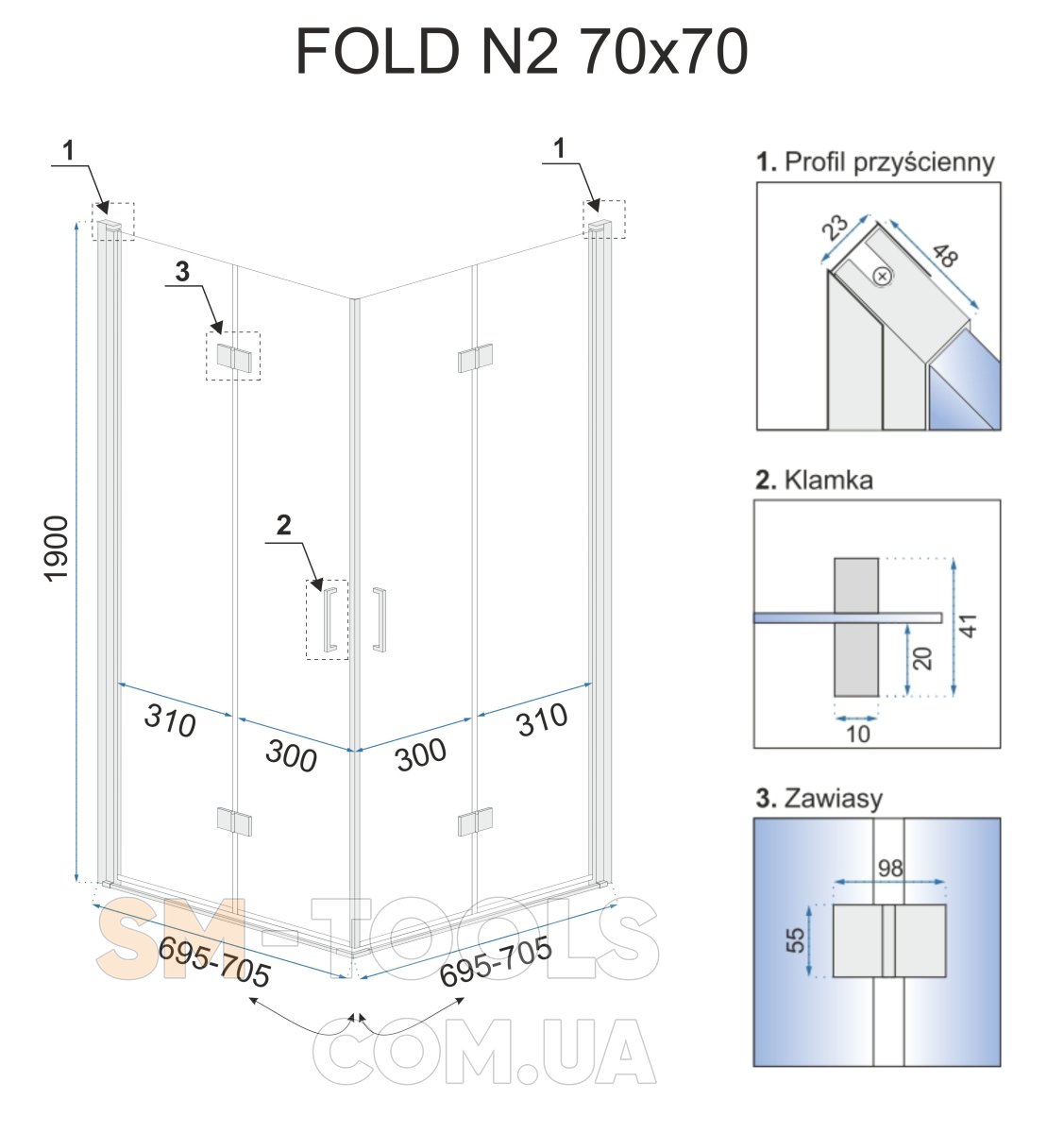 FOLD N2 70x70

1

1

3

2

1900

310

300

300

310

695-705

695-705

SM-TOOLS
COM.UA

1. Profil przyścienny

23

48

2. Klamka

41

20

10

3. Zawiasy

98

55