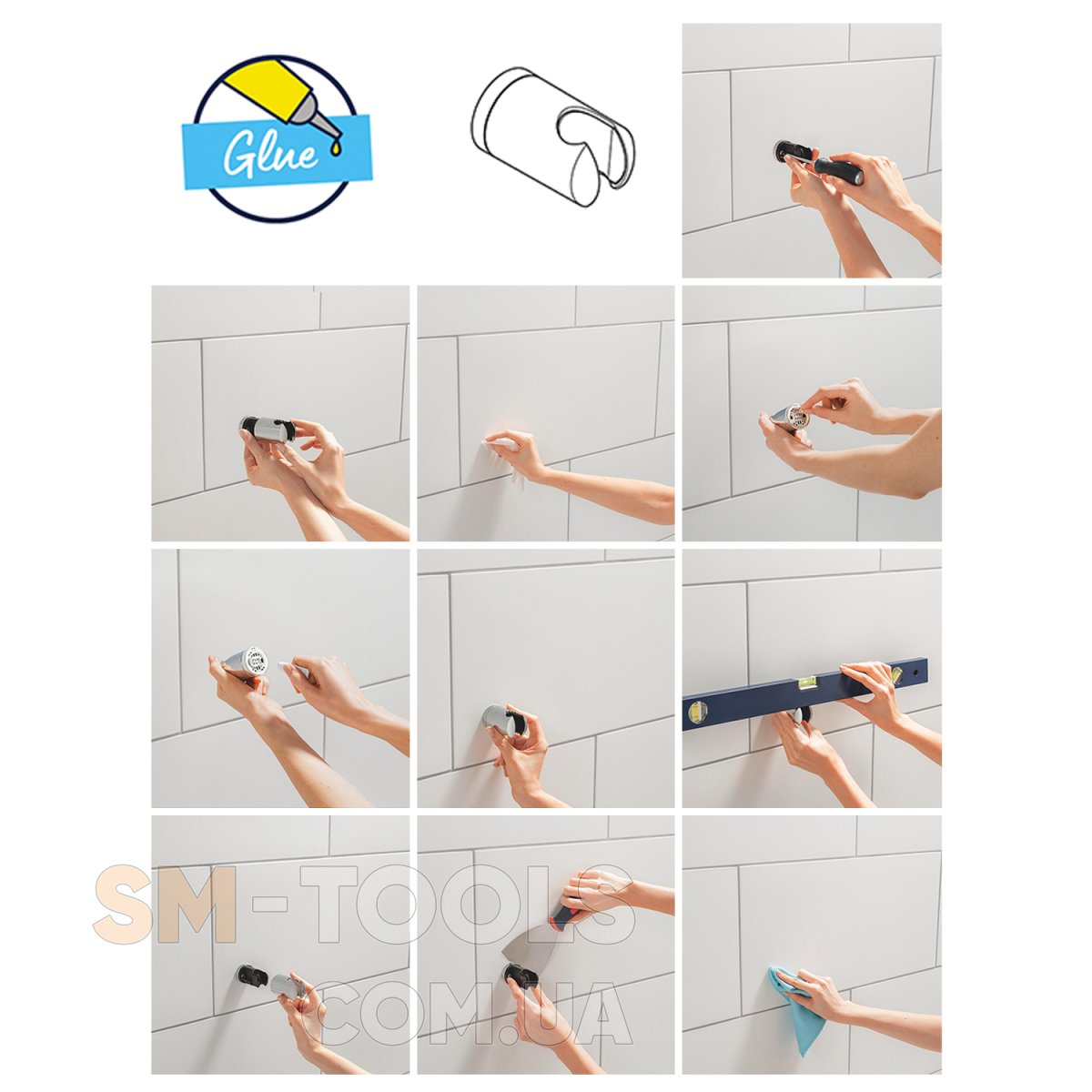 Glue

SM-TOOLS
COM.UA