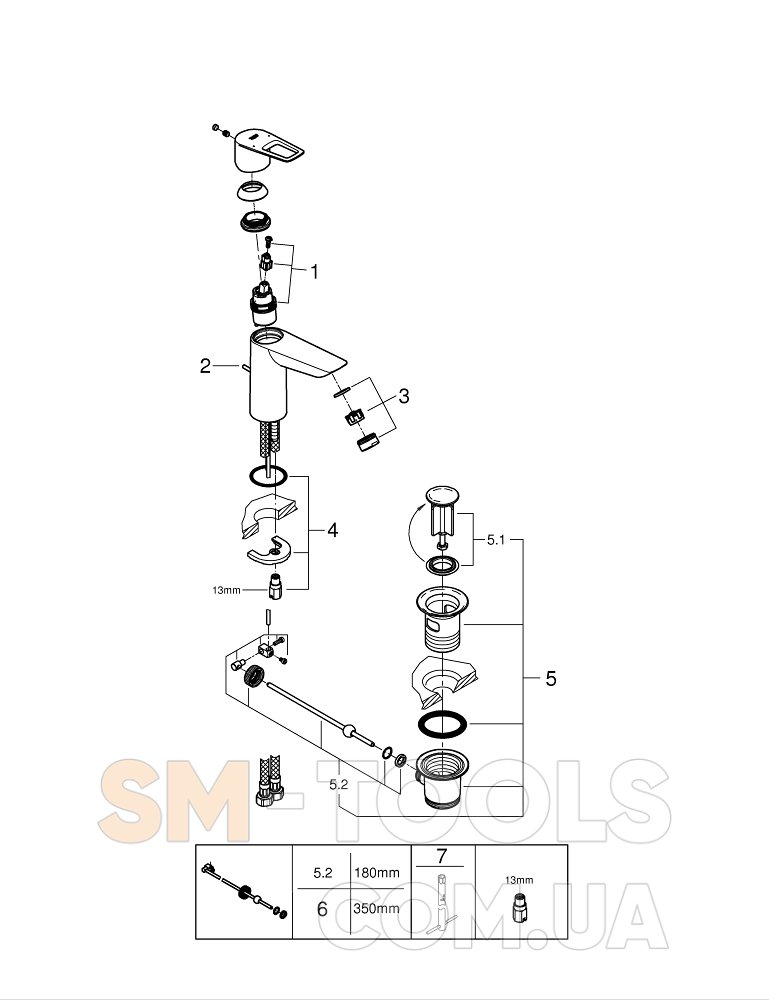 1
2
3
4
13mm
5.1
5
5.2

SM-TOOLS
COM.UA

| | 5.2 | 180mm | 7 | 13mm |
|---|---|---|---|---|
| | 6 | 350mm | | |