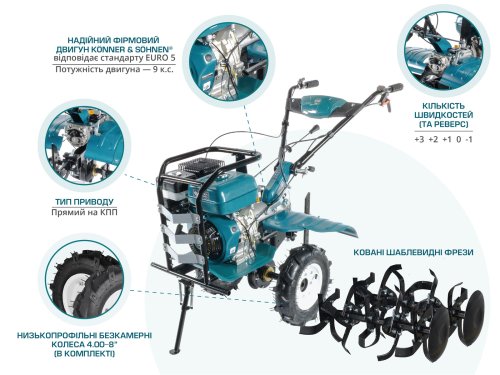 НАДІЙНИЙ ФІРМОВИЙ ДВИГУН KÖNNER & SÖHNEN®
відповідає стандарту EURO 5
Потужність двигуна — 9 к.с.

КІЛЬКІСТЬ ШВИДКОСТЕЙ (ТА РЕВЕРС)
+3 +2 +1 0 -1

ТИП ПРИВОДУ
Прямий на КПП

КОВАНІ ШАБЛЕВИДНІ ФРЕЗИ

НИЗЬКОПРОФІЛЬНІ БЕЗКАМЕРНІ КОЛЕСА 4.00–8"
(В КОМПЛЕКТІ)