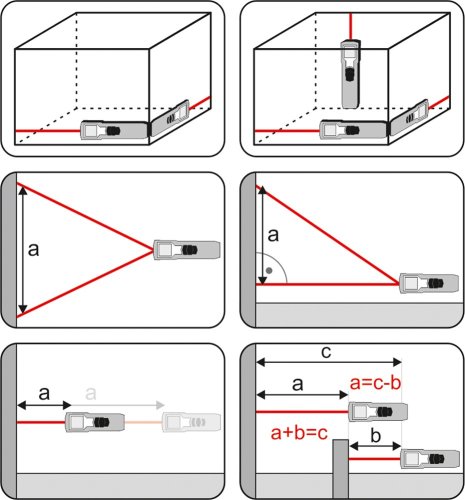 a

a

a
a

c
a
a=c-b
a+b=c
b