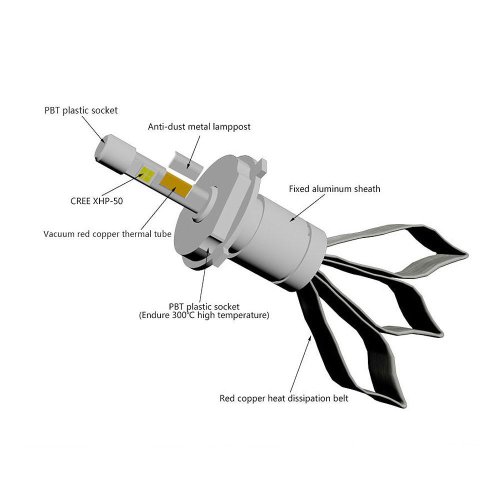 PBT plastic socket

Anti-dust metal lamppost

CREE XHP-50

Fixed aluminum sheath

Vacuum red copper thermal tube

PBT plastic socket
(Endure 300°C high temperature)

Red copper heat dissipation belt