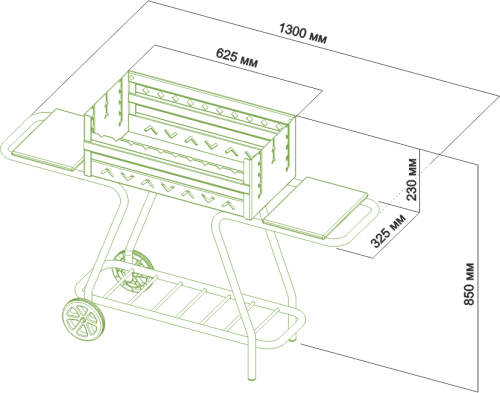 1300 мм
625 мм
230 мм
325 мм
850 мм