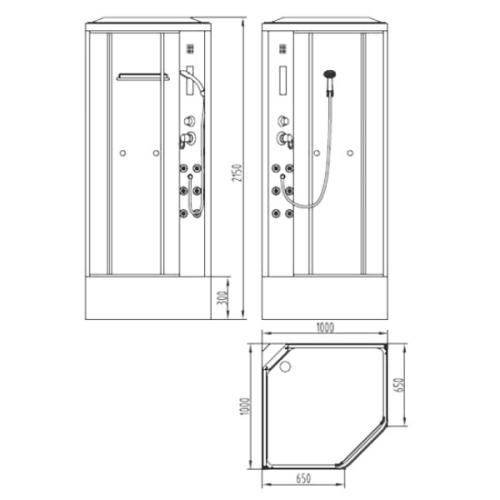 2150

300

1000

650

1000

650