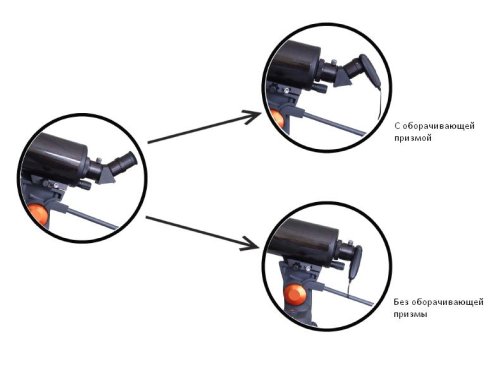 С оборачивающей призмой

Без оборачивающей призмы