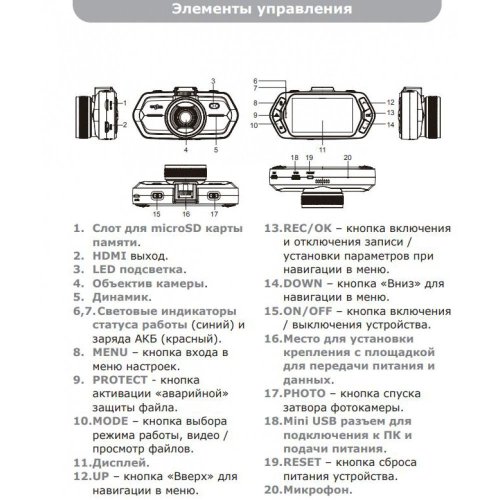 Элементы управления

1
2
3
4
5
6
7
8
9
10
11
12
13
14
15
16
17
18
19
20

1. Слот для microSD карты памяти.
2. HDMI выход.
3. LED подсветка.
4. Объектив камеры.
5. Динамик.
6,7. Световые индикаторы статуса работы (синий) и заряда АКБ (красный).
8. MENU – кнопка входа в меню настроек.
9. PROTECT - кнопка активации «аварийной» защиты файла.
10. MODE – кнопка выбора режима работы, видео / просмотр файлов.
11. Дисплей.
12. UP – кнопка «Вверх» для навигации в меню.

13. REC/OK – кнопка включения и отключения записи / установки параметров при навигации в меню.
14. DOWN – кнопка «Вниз» для навигации в меню.
15. ON/OFF – кнопка включения / выключения устройства.
16. Место для установки крепления с площадкой для передачи питания и данных.
17. PHOTO – кнопка спуска затвора фотокамеры.
18. Mini USB разъем для подключения к ПК и подачи питания.
19. RESET – кнопка сброса питания устройства.
20. Микрофон.