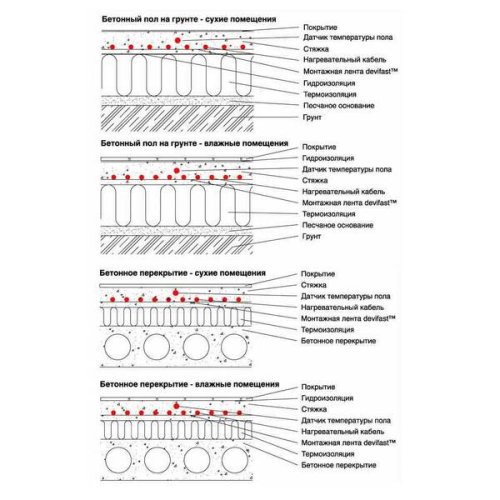 Бетонный пол на грунте - сухие помещения
Покрытие
Датчик температуры пола
Стяжка
Нагревательный кабель
Монтажная лента devifast™
Гидроизоляция
Термоизоляция
Песчаное основание
Грунт

Бетонный пол на грунте - влажные помещения
Покрытие
Гидроизоляция
Датчик температуры пола
Стяжка
Нагревательный кабель
Монтажная лента devifast™
Термоизоляция
Песчаное основание
Грунт

Бетонное перекрытие - сухие помещения
Покрытие
Стяжка
Датчик температуры пола
Нагревательный кабель
Монтажная лента devifast™
Термоизоляция
Бетонное перекрытие

Бетонное перекрытие - влажные помещения
Покрытие
Гидроизоляция
Стяжка
Датчик температуры пола
Нагревательный кабель
Монтажная лента devifast™
Термоизоляция
Бетонное перекрытие