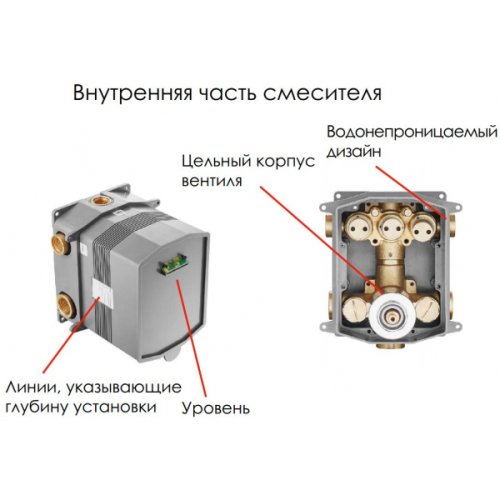 Внутренняя часть смесителя

Водонепроницаемый дизайн

Цельный корпус вентиля

Линии, указывающие глубину установки

Уровень