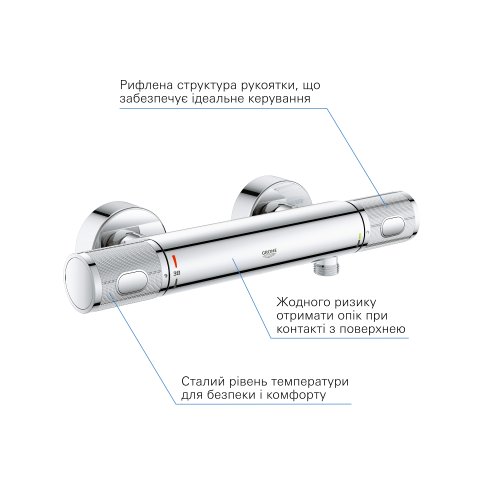 Рифлена структура рукоятки, що забезпечує ідеальне керування

GROHE

38

Жодного ризику отримати опік при контакті з поверхнею

Сталий рівень температури для безпеки і комфорту