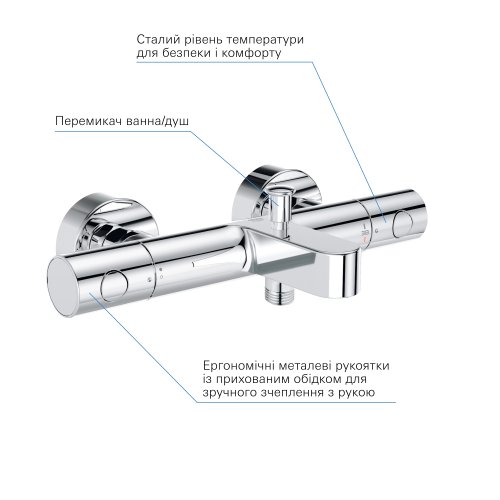 Сталий рівень температури для безпеки і комфорту

Перемикач ванна/душ

Ергономічні металеві рукоятки із прихованим обідком для зручного зчеплення з рукою