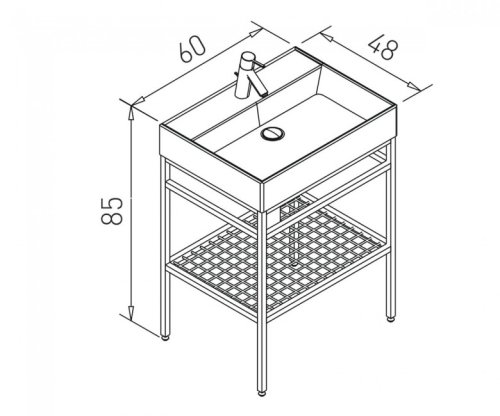 60
48
85