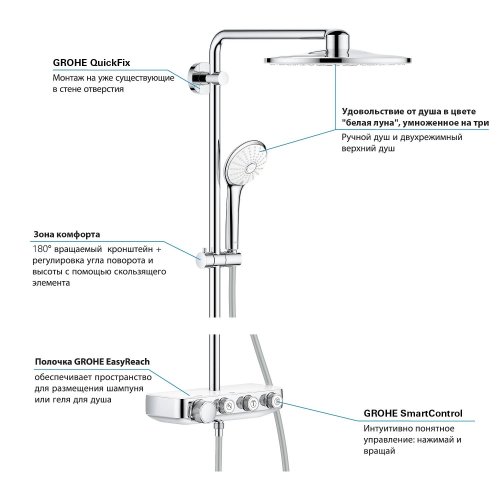 GROHE QuickFix
Монтаж на уже существующие в стене отверстия

Удовольствие от душа в цвете "белая луна", умноженное на три
Ручной душ и двухрежимный верхний душ

Зона комфорта
180° вращаемый кронштейн + регулировка угла поворота и высоты с помощью скользящего элемента

Полочка GROHE EasyReach
обеспечивает пространство для размещения шампуня или геля для душа

GROHE SmartControl
Интуитивно понятное управление: нажимай и вращай