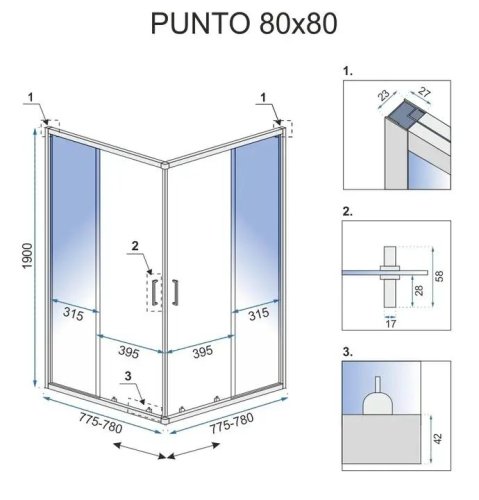 PUNTO 80x80

1
1
1900
2
315
315
395
395
3
775-780
775-780

1.
23
27

2.
58
28
17

3.
42