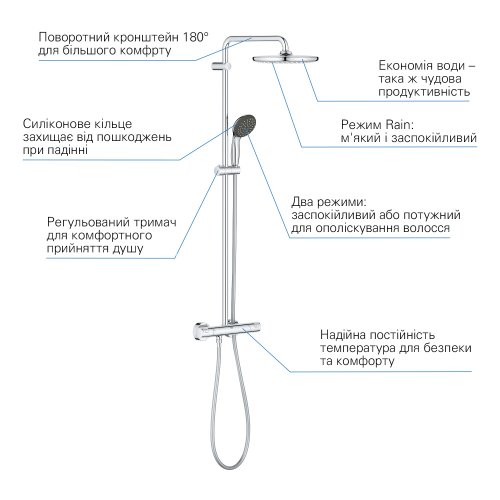 Поворотний кронштейн 180° для більшого комфрту

Економія води – така ж чудова продуктивність

Силіконове кільце захищає від пошкоджень при падінні

Режим Rain: м'який і заспокійливий

Два режими: заспокійливий або потужний для ополіскування волосся

Регульований тримач для комфортного прийняття душу

Надійна постійність температура для безпеки та комфорту