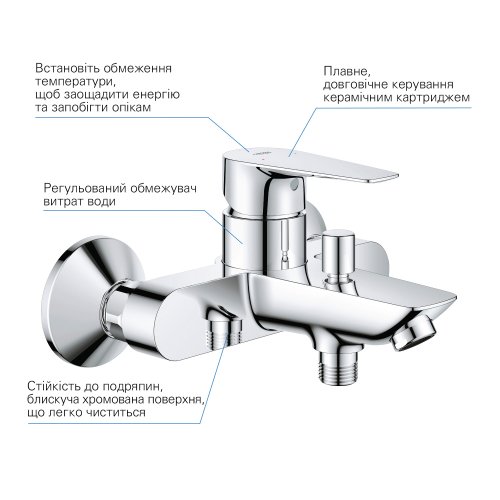 Встановіть обмеження температури, щоб заощадити енергію та запобігти опікам

Плавне, довговічне керування керамічним картриджем

Регульований обмежувач витрат води

Стійкість до подряпин, блискуча хромована поверхня, що легко чиститься