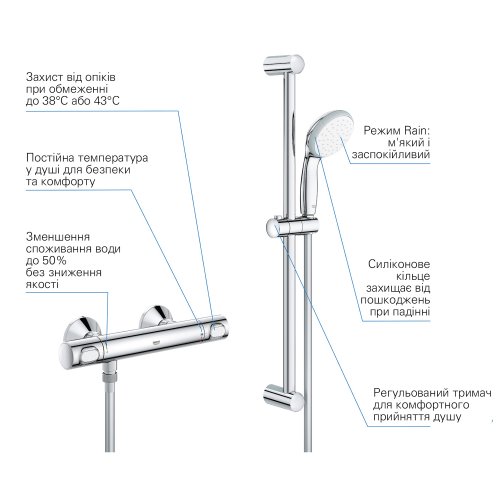 Захист від опіків при обмеженні до 38°C або 43°C

Постійна температура у душі для безпеки та комфорту

Зменшення споживання води до 50% без зниження якості

Режим Rain: м'який і заспокійливий

Силіконове кільце захищає від пошкоджень при падінні

Регульований тримач для комфортного прийняття душу