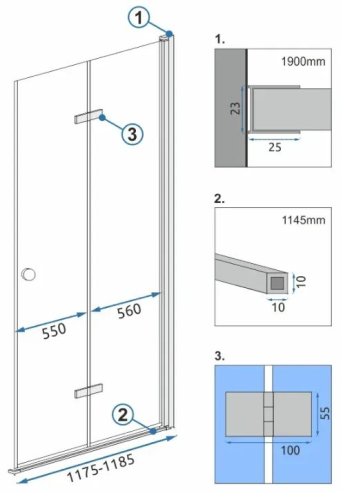 1
3
550
560
2
1175-1185

1.
1900mm
23
25

2.
1145mm
10
10

3.
55
100