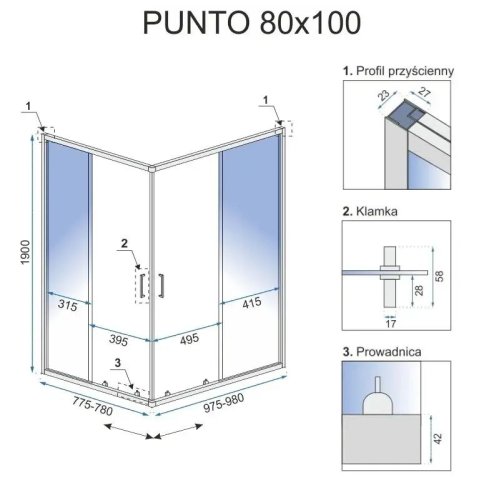 PUNTO 80x100

1
1
1900
2
315
415
395
495
3
775-780
975-980

1. Profil przyścienny
23
27

2. Klamka
58
28
17

3. Prowadnica
42