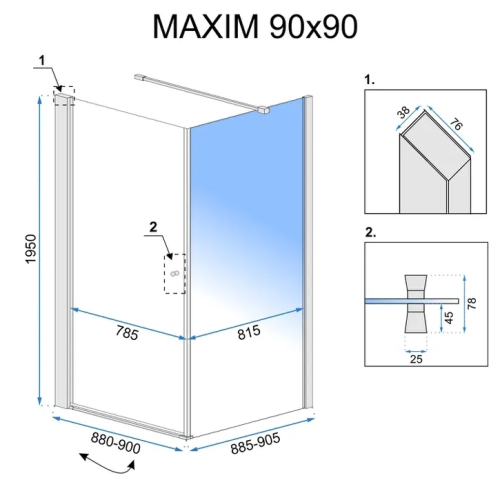 MAXIM 90x90

1

2

1950

785

815

880-900

885-905

1.

38

76

2.

78

45

25