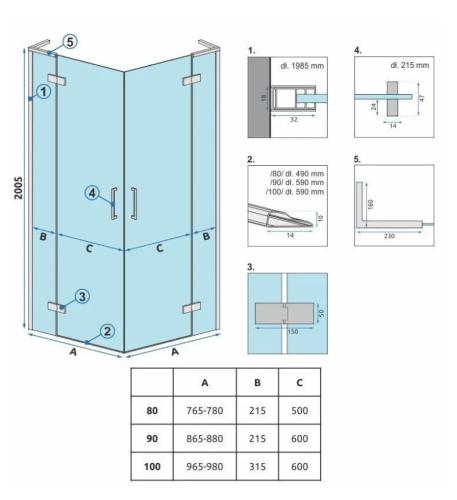 5
1
2005
4
B
C
C
B
3
2
A
A

1.
dł. 1985 mm
18
32

4.
dł. 215 mm
24
47
14

2.
/80/ dł. 490 mm
/90/ dł. 590 mm
/100/ dł. 590 mm
10
14

5.
160
230

3.
50
150

| | A | B | C |
|---|---|---|---|
| 80 | 765-780 | 215 | 500 |
| 90 | 865-880 | 215 | 600 |
| 100 | 965-980 | 315 | 600 |