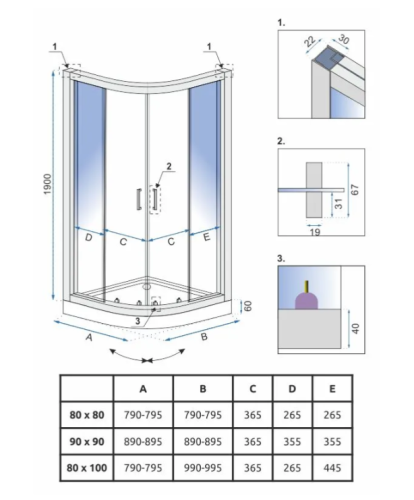 1
1
1900
2
D
C
C
E
3
60
A
B

1.
22
30

2.
67
31
19

3.
40

|  | A | B | C | D | E |
|---|---|---|---|---|---|
| 80 x 80 | 790-795 | 790-795 | 365 | 265 | 265 |
| 90 x 90 | 890-895 | 890-895 | 365 | 355 | 355 |
| 80 x 100 | 790-795 | 990-995 | 365 | 265 | 445 |