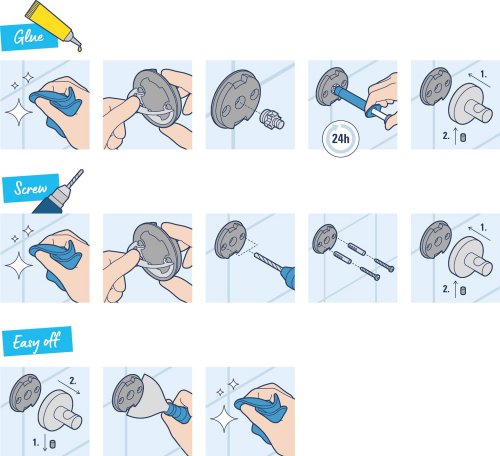 Glue

24h

1.

2.

Screw

1.

2.

Easy off

2.

1.