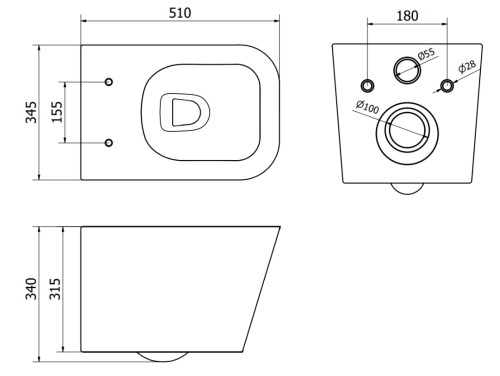 510

345

155

180

Ø55

Ø28

Ø100

340

315