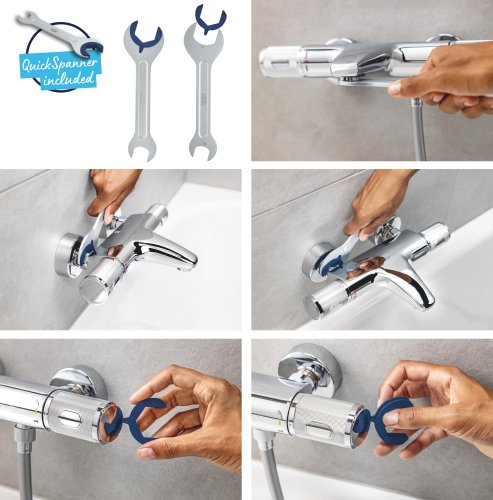 QuickSpanner included