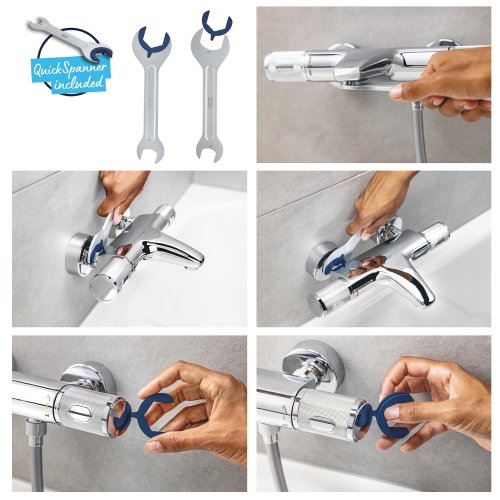 QuickSpanner included