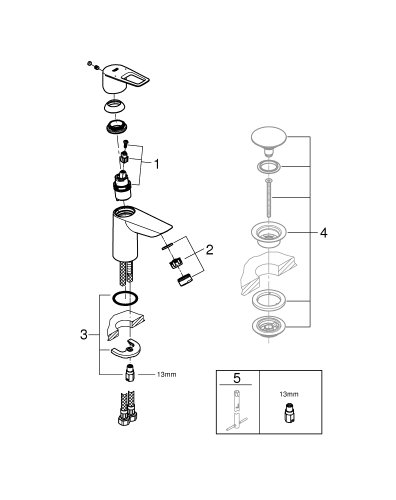 1

2

3

13mm

4

5

13mm