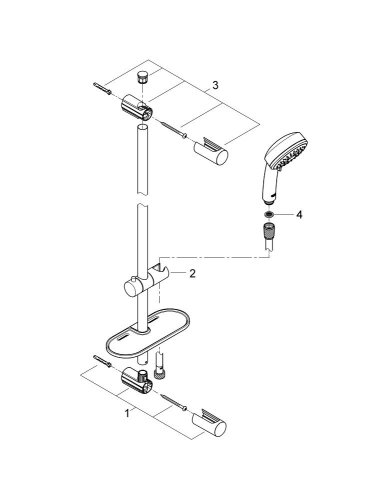 3

4

2

1