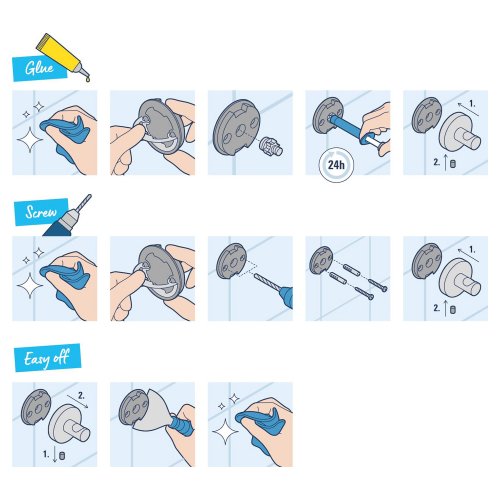 Glue

24h

1.

2.

Screw

1.

2.

Easy off

2.

1.