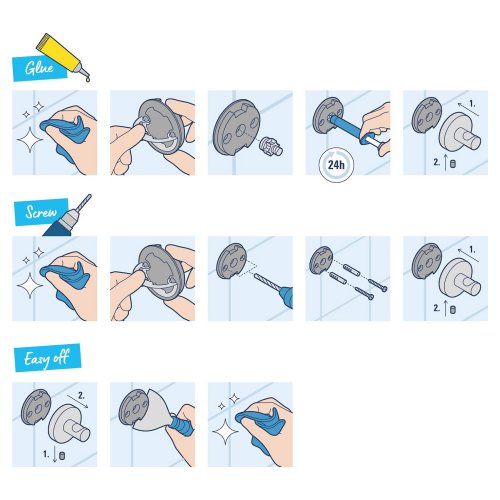 Glue

24h

1.

2.

Screw

1.

2.

Easy off

2.

1.