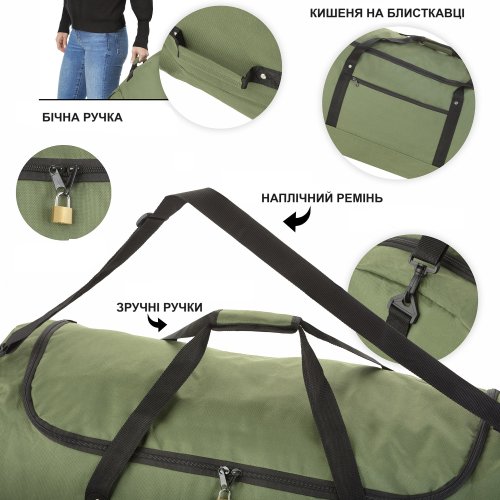 КИШЕНЯ НА БЛИСТКАВЦІ

БІЧНА РУЧКА

НАПЛІЧНИЙ РЕМІНЬ

ЗРУЧНІ РУЧКИ