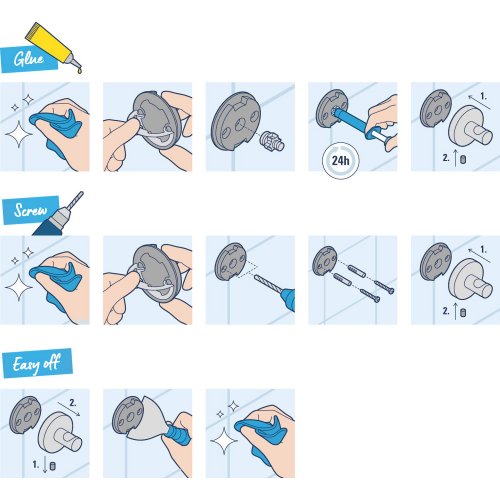 Glue

24h

1.

2.

Screw

1.

2.

Easy off

2.

1.