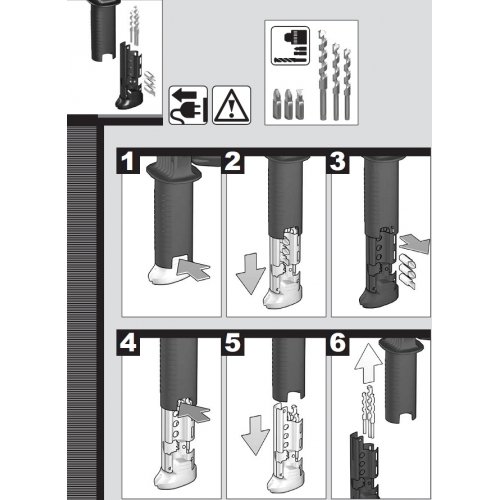 1 2 3

4 5 6